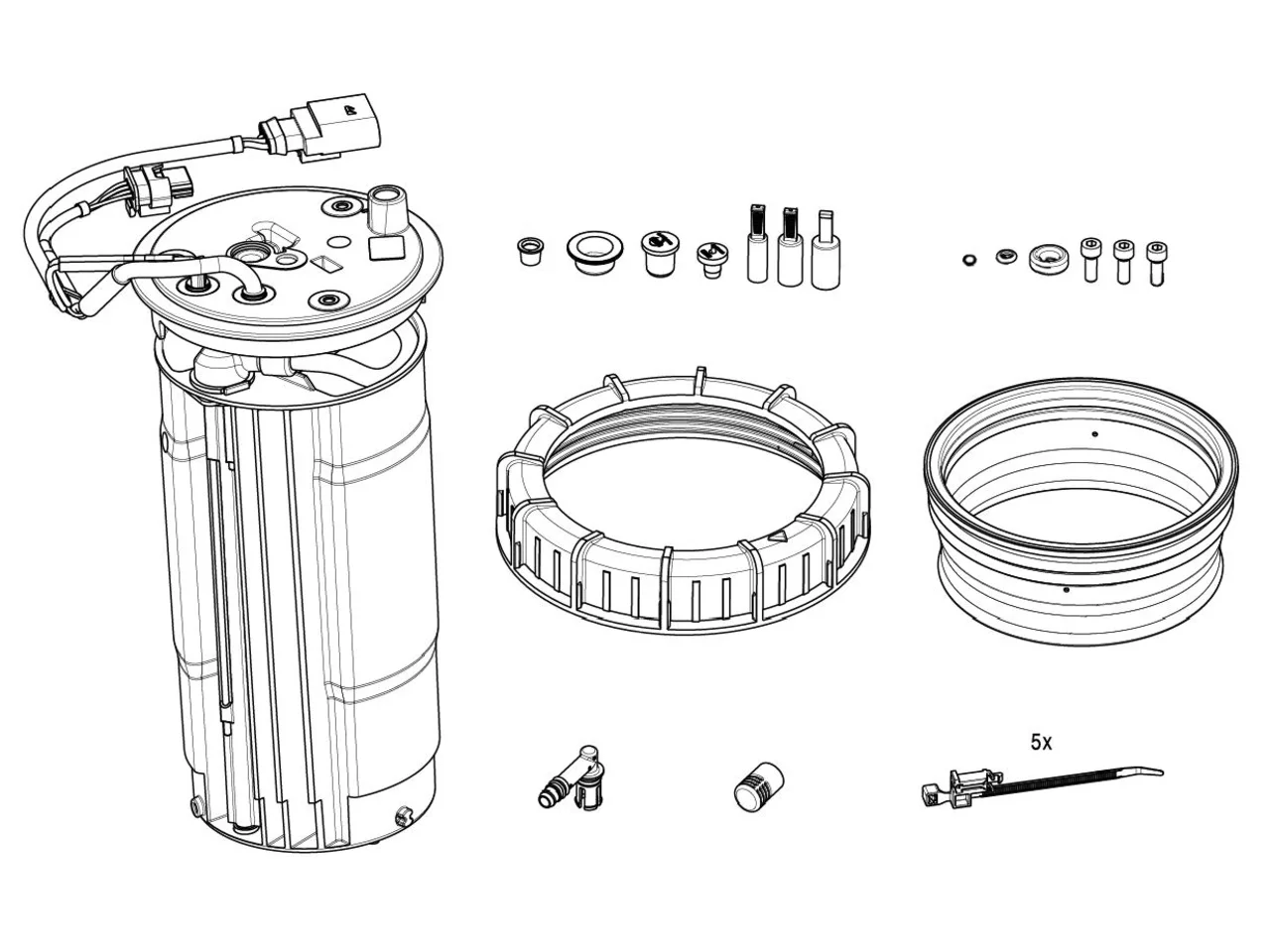 5x