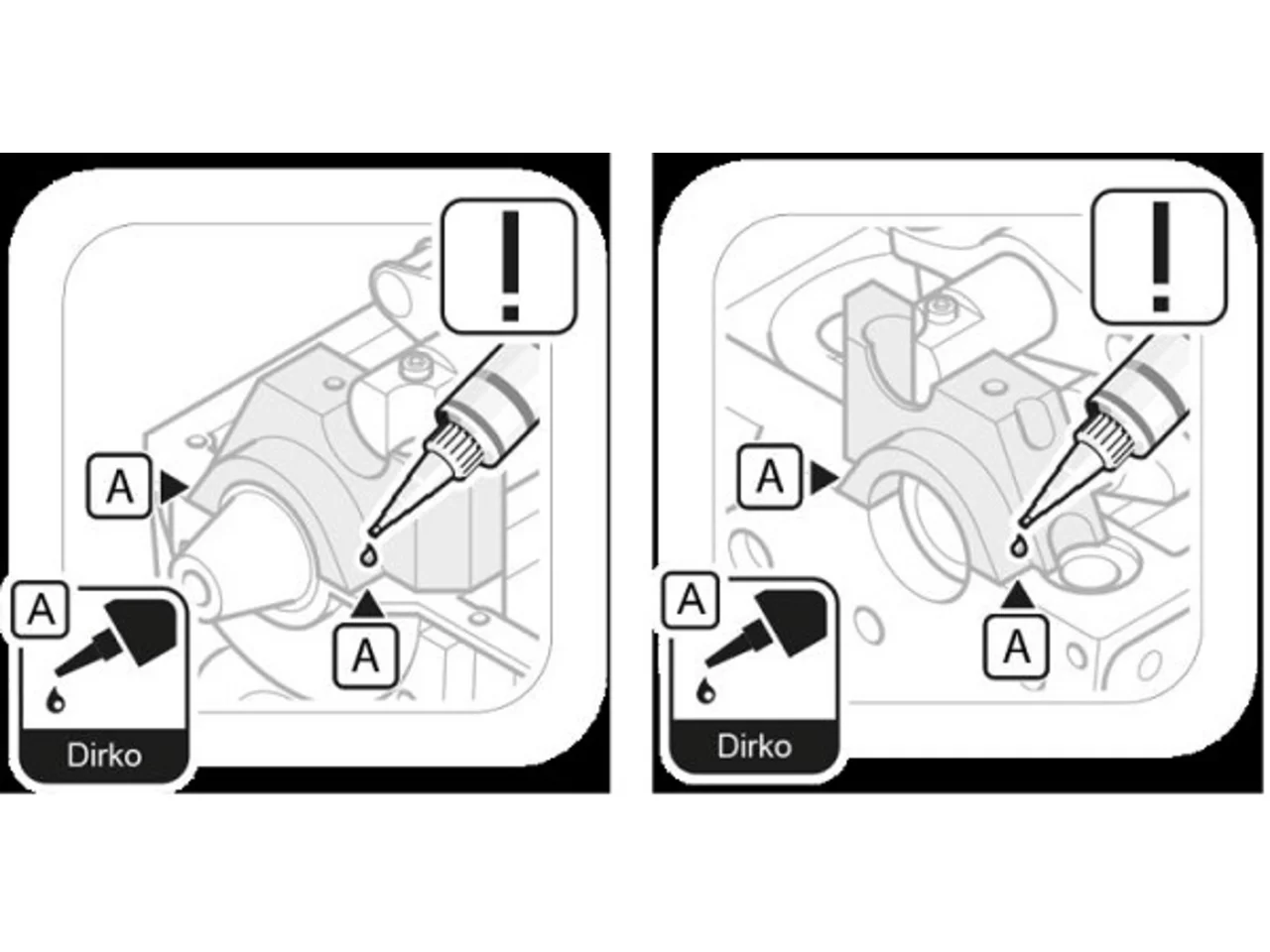 !

A

A

A

Dirko

!

A

A

A

Dirko