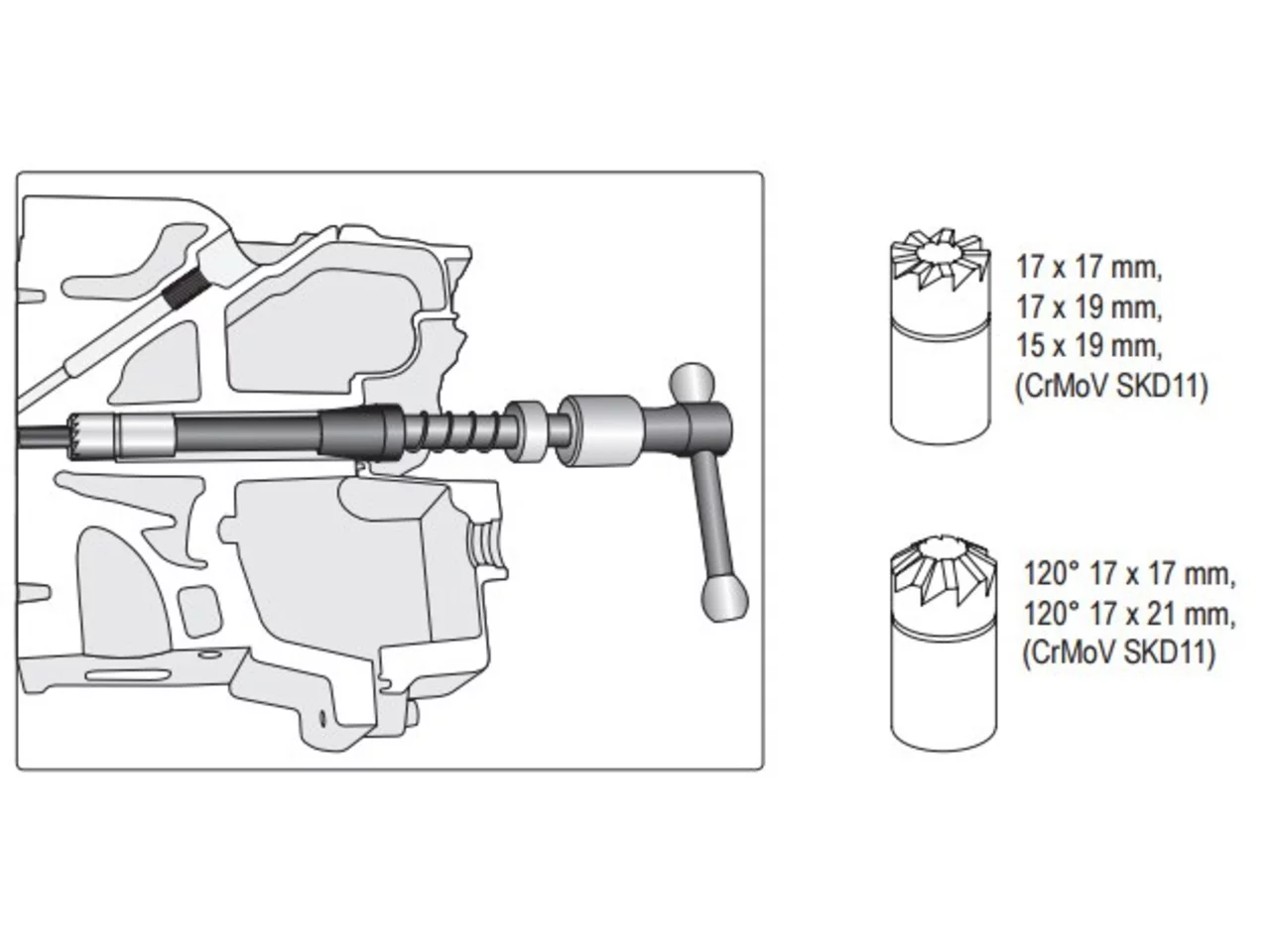 17 x 17 mm,
17 x 19 mm,
15 x 19 mm,
(CrMoV SKD11)

120° 17 x 17 mm,
120° 17 x 21 mm,
(CrMoV SKD11)